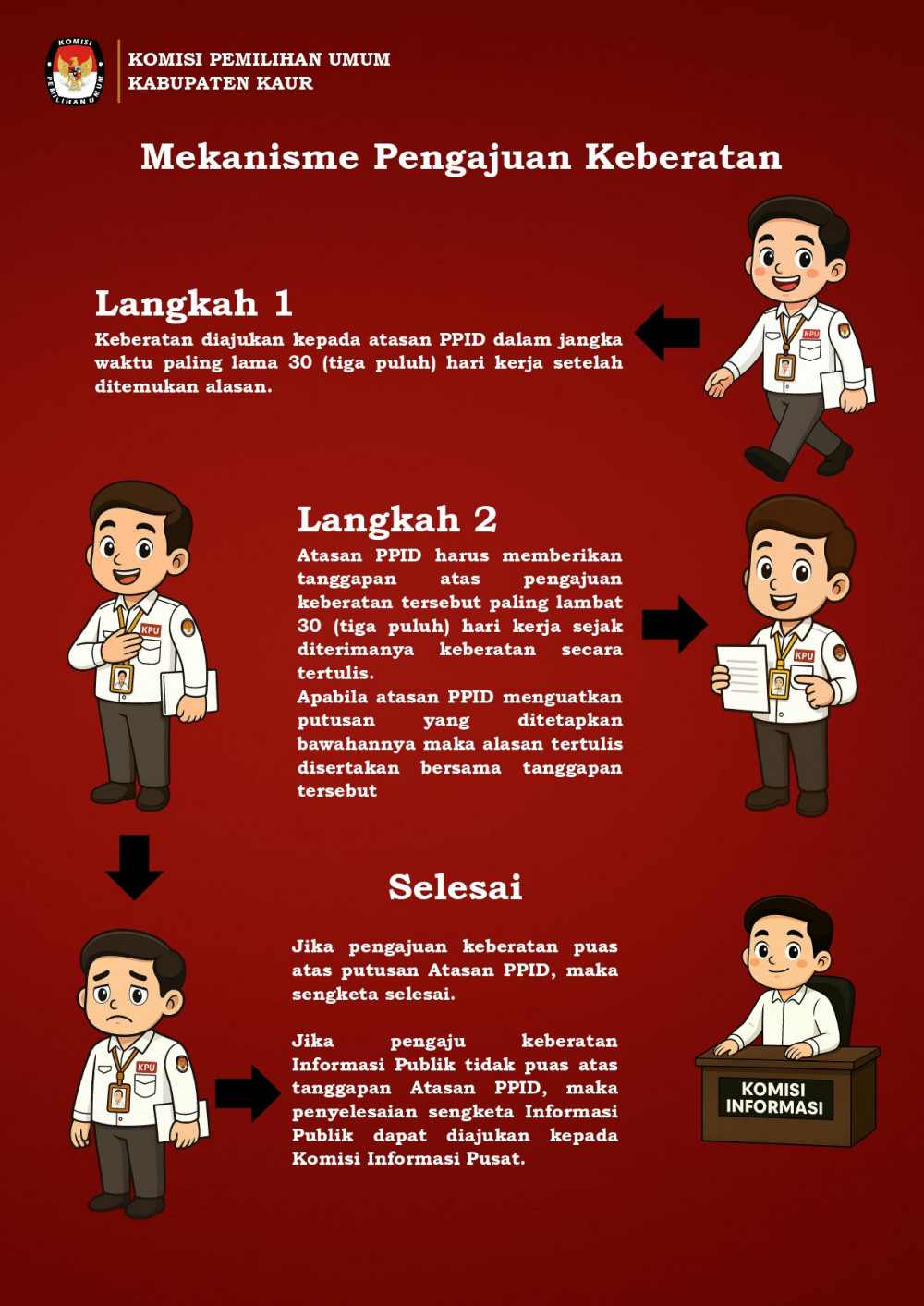 KOMISI PEMILIHAN UMUM

KOMISI PEMILIHAN UMUM
KABUPATEN KAUR

Mekanisme Pengajuan Keberatan

Langkah 1
Keberatan diajukan kepada atasan PPID dalam jangka waktu paling lama 30 (tiga puluh) hari kerja setelah ditemukan alasan.

KPU

Langkah 2
Atasan PPID harus memberikan tanggapan atas pengajuan keberatan tersebut paling lambat 30 (tiga puluh) hari kerja sejak diterimanya keberatan secara tertulis.
Apabila atasan PPID menguatkan putusan yang ditetapkan bawahannya maka alasan tertulis disertakan bersama tanggapan tersebut

KPU

KPU

Selesai

Jika pengajuan keberatan puas atas putusan Atasan PPID, maka sengketa selesai.

Jika pengaju keberatan Informasi Publik tidak puas atas tanggapan Atasan PPID, maka penyelesaian sengketa Informasi Publik dapat diajukan kepada Komisi Informasi Pusat.

KPU

KOMISI INFORMASI